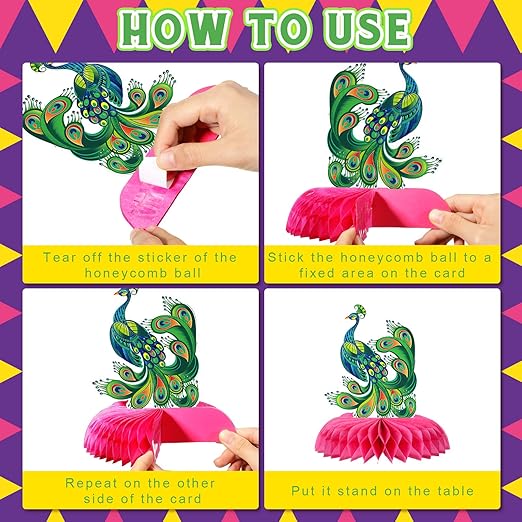 HOW TO USE

Tear off the sticker of the honeycomb ball

Stick the honeycomb ball to a fixed area on the card

Repeat on the other side of the card

Put it stand on the table